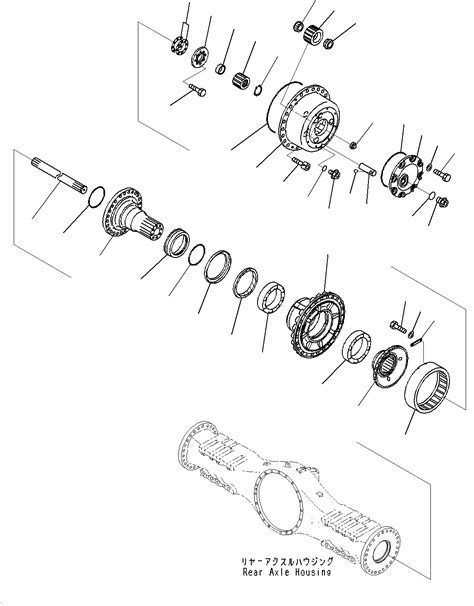 リヤーアクスルハウジング
Rear Axle Housing