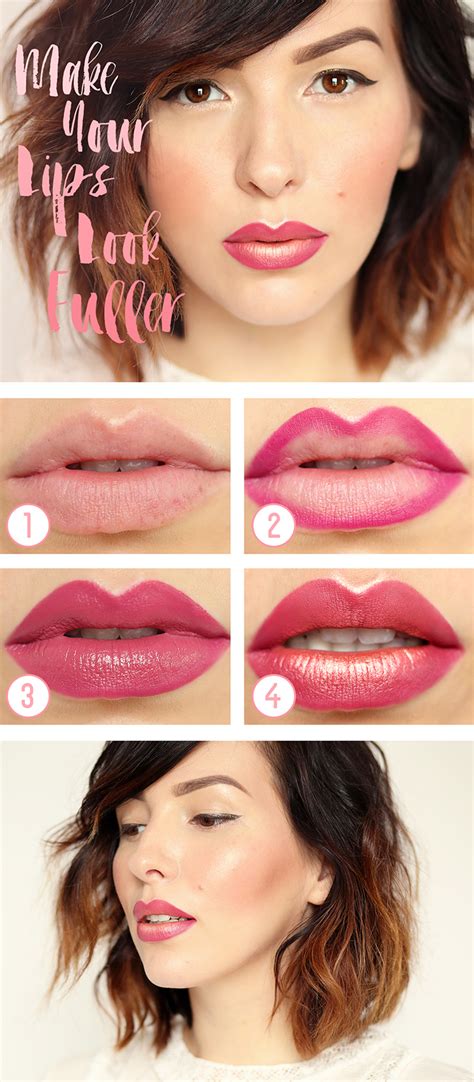 Make Your Lips Look Fuller

1

2

3

4