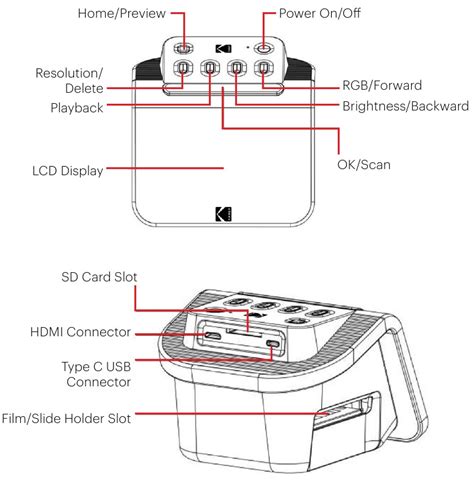 Home/Preview
Power On/Off
Resolution/
Delete
Playback
RGB/Forward
Brightness/Backward
OK/Scan
LCD Display

SD Card Slot
HDMI Connector
Type C USB
Connector
Film/Slide Holder Slot