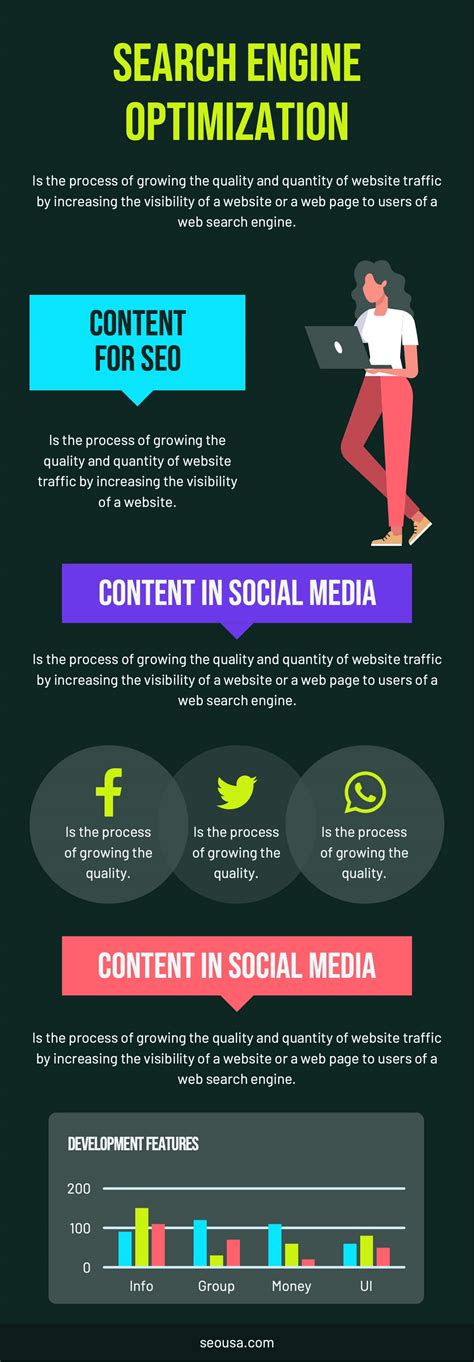 SEARCH ENGINE OPTIMIZATION

Is the process of growing the quality and quantity of website traffic by increasing the visibility of a website or a web page to users of a web search engine.

CONTENT FOR SEO

Is the process of growing the quality and quantity of website traffic by increasing the visibility of a website.

CONTENT IN SOCIAL MEDIA

Is the process of growing the quality and quantity of website traffic by increasing the visibility of a website or a web page to users of a web search engine.

Is the process of growing the quality.

Is the process of growing the quality.

Is the process of growing the quality.

CONTENT IN SOCIAL MEDIA

Is the process of growing the quality and quantity of website traffic by increasing the visibility of a website or a web page to users of a web search engine.

DEVELOPMENT FEATURES

200
100
0
Info
Group
Money
UI

seousa.com