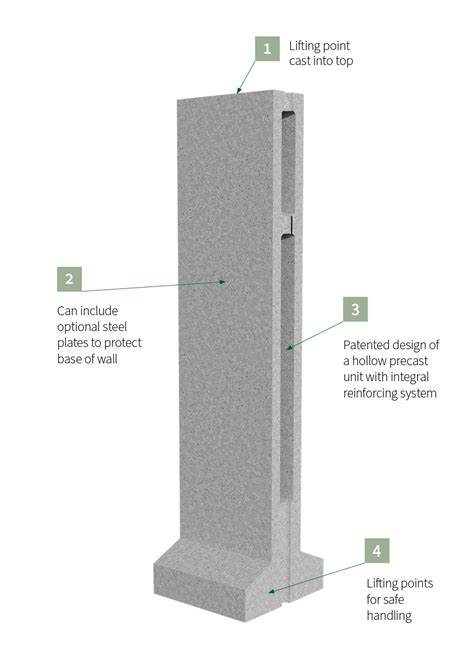 1
Lifting point cast into top

2
Can include optional steel plates to protect base of wall

3
Patented design of a hollow precast unit with integral reinforcing system

4
Lifting points for safe handling