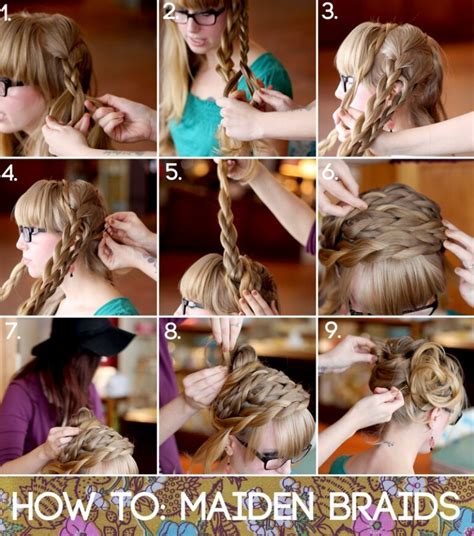 1.
2.
3.
4.
5.
6.
7.
8.
9.

HOW TO: MAIDEN BRAIDS