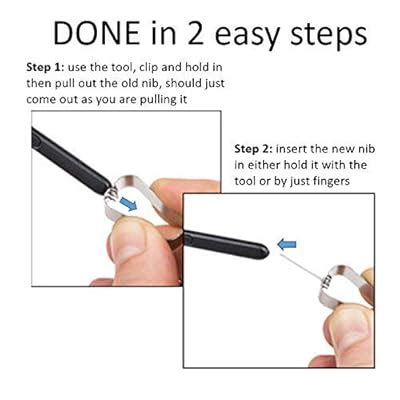 DONE in 2 easy steps

Step 1: use the tool, clip and hold in then pull out the old nib, should just come out as you are pulling it

Step 2: insert the new nib in either hold it with the tool or by just fingers