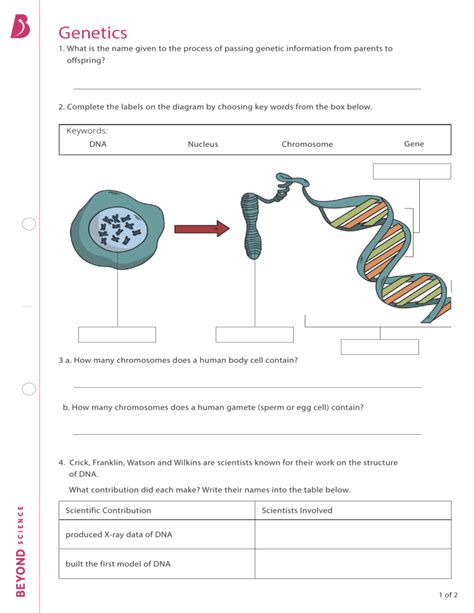 Genetics

1. What is the name given to the process of passing genetic information from parents to offspring?

2. Complete the labels on the diagram by choosing key words from the box below.

Keywords:
DNA Nucleus Chromosome Gene

3 a. How many chromosomes does a human body cell contain?

b. How many chromosomes does a human gamete (sperm or egg cell) contain?

4. Crick, Franklin, Watson and Wilkins are scientists known for their work on the structure of DNA.

What contribution did each make? Write their names into the table below.

| Scientific Contribution | Scientists Involved |
|---|---|
| produced X-ray data of DNA | |
| built the first model of DNA | |

BEYOND SCIENCE

1 of 2