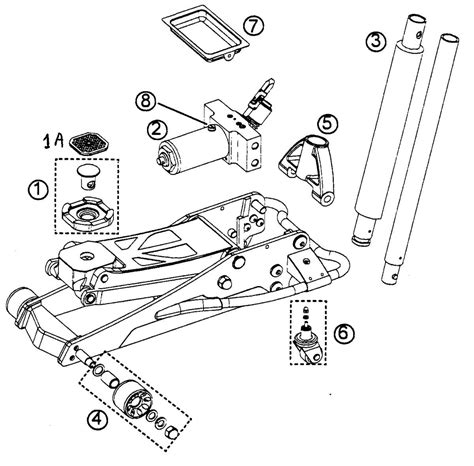 7
3
8
2
5
1A
1
6
4