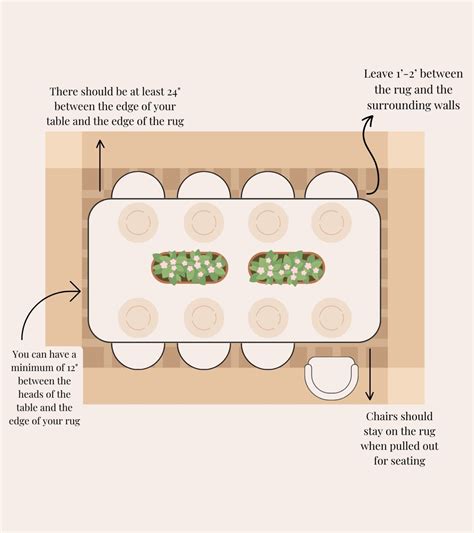 There should be at least 24" between the edge of your table and the edge of the rug

Leave 1'-2' between the rug and the surrounding walls

You can have a minimum of 12" between the heads of the table and the edge of your rug

Chairs should stay on the rug when pulled out for seating