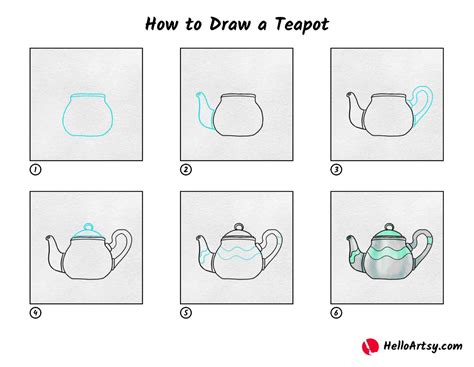 How to Draw a Teapot

1

2

3

4

5

6

HelloArtsy.com