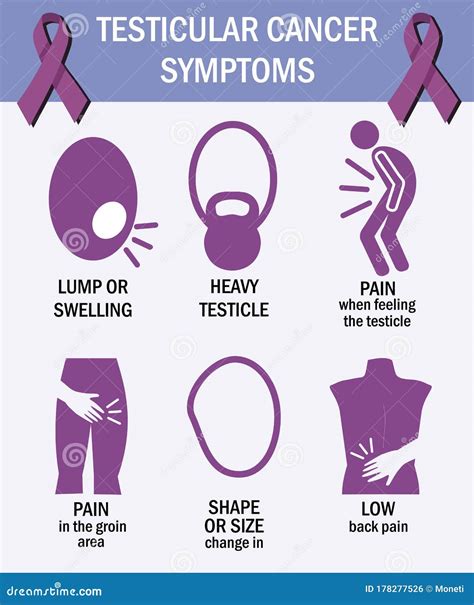 TESTICULAR CANCER SYMPTOMS

LUMP OR SWELLING

HEAVY TESTICLE

PAIN
when feeling the testicle

PAIN
in the groin area

SHAPE OR SIZE
change in

LOW
back pain

dreamstime.com

ID 178277526 © Moneti