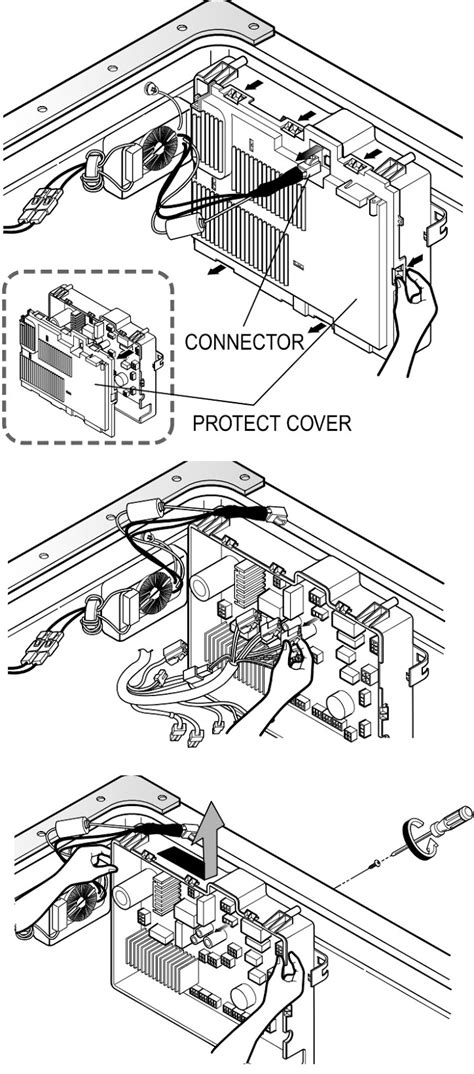 CONNECTOR

PROTECT COVER