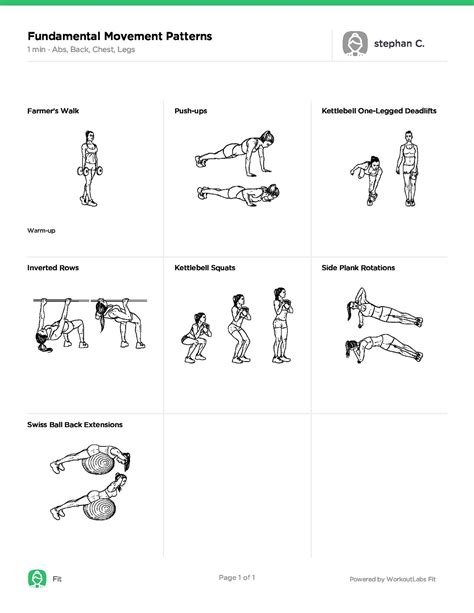 Fundamental Movement Patterns
1 min - Abs, Back, Chest, Legs

stephan C.

Farmer's Walk

Warm-up

Push-ups

Kettlebell One-Legged Deadlifts

Inverted Rows

Kettlebell Squats

Side Plank Rotations

Swiss Ball Back Extensions

Fit

Page 1 of 1

Powered by WorkoutLabs Fit