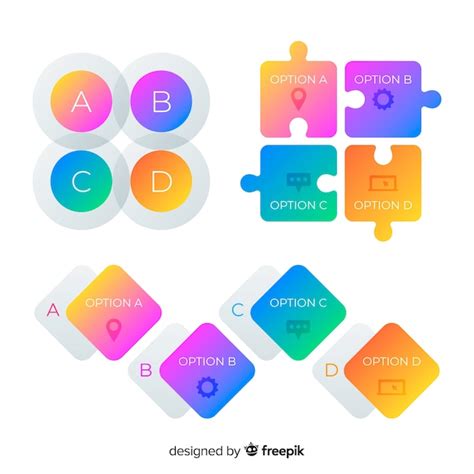 A
B
C
D

OPTION A
OPTION B
OPTION C
OPTION D

A
OPTION A
B
OPTION B
C
OPTION C
D
OPTION D

designed by freepik