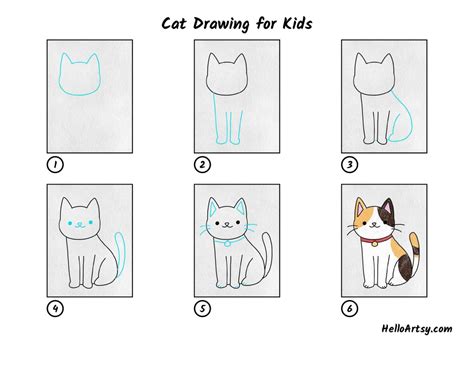 Cat Drawing for Kids

1

2

3

4

5

6

HelloArtsy.com