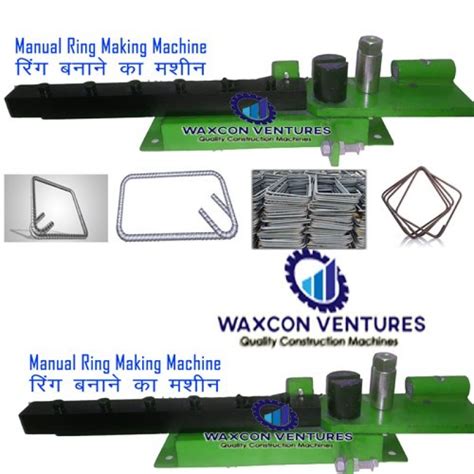 Manual Ring Making Machine
रिंग बनाने का मशीन

WAXCON VENTURES
Quality Construction Machines

WAXCON VENTURES
Quality Construction Machines

Manual Ring Making Machine
रिंग बनाने का मशीन

WAXCON VENTURES
Quality Construction Machines