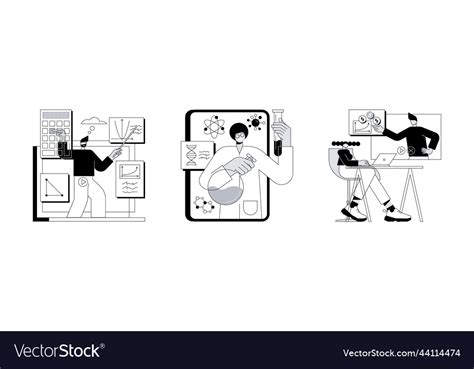 VectorStock®

VectorStock.com/44114474