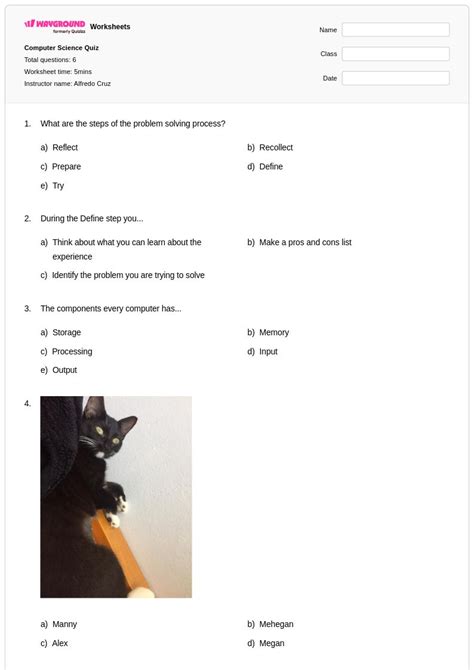 WAYGROUND formerly Quizizz Worksheets

Computer Science Quiz
Total questions: 6
Worksheet time: 5mins
Instructor name: Alfredo Cruz

Name
Class
Date

1. What are the steps of the problem solving process?

a) Reflect
b) Recollect
c) Prepare
d) Define
e) Try

2. During the Define step you...

a) Think about what you can learn about the experience
b) Make a pros and cons list
c) Identify the problem you are trying to solve

3. The components every computer has...

a) Storage
b) Memory
c) Processing
d) Input
e) Output

4.

a) Manny
b) Mehegan
c) Alex
d) Megan