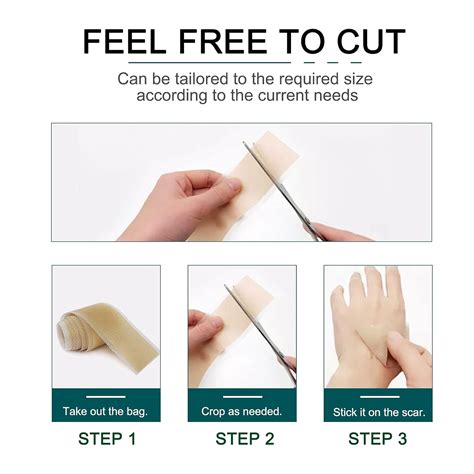 FEEL FREE TO CUT

Can be tailored to the required size according to the current needs

Take out the bag.

STEP 1

Crop as needed.

STEP 2

Stick it on the scar.

STEP 3