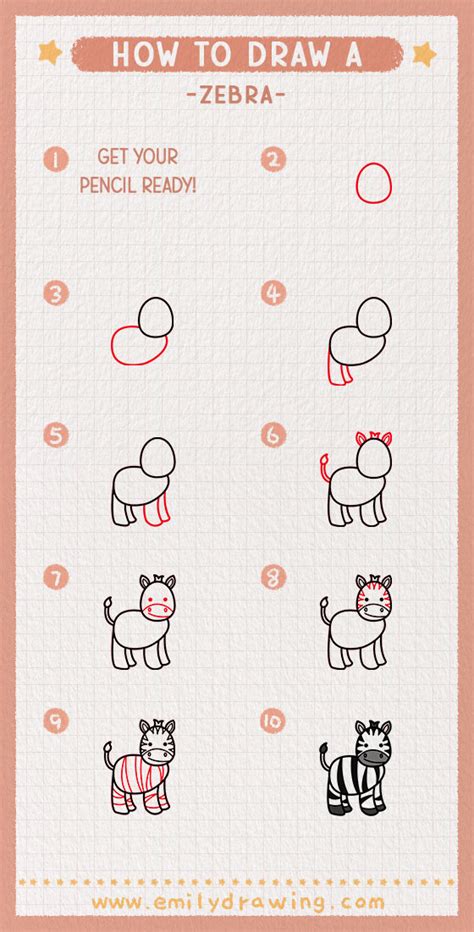 HOW TO DRAW A
-ZEBRA-

1 GET YOUR PENCIL READY!

2

3

4

5

6

7

8

9

10

www.emilydrawing.com