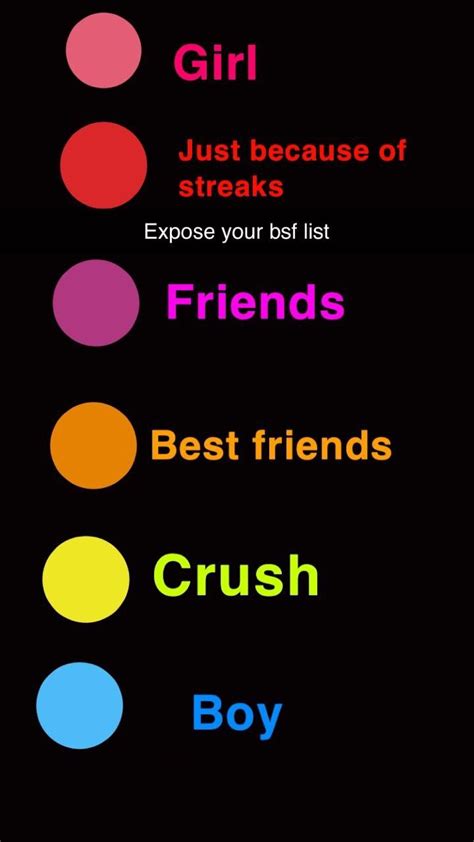 Girl

Just because of streaks

Expose your bsf list

Friends

Best friends

Crush

Boy