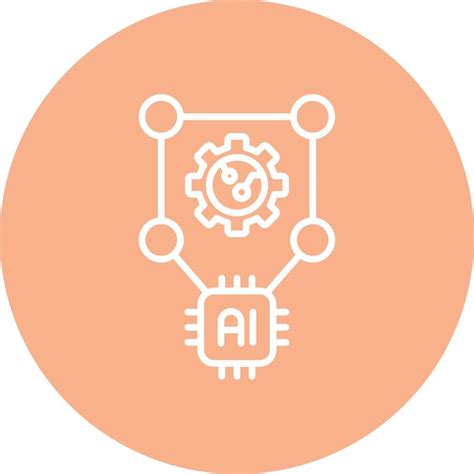 AI