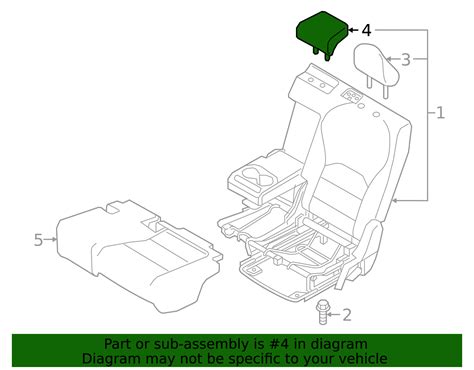 4
3
1
5
2
Part or sub-assembly is #4 in diagram
Diagram may not be specific to your vehicle