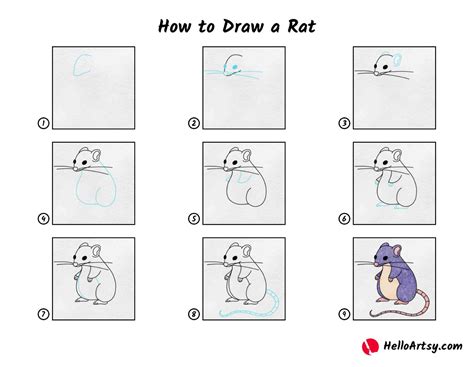 How to Draw a Rat

1

2

3

4

5

6

7

8

9

HelloArtsy.com