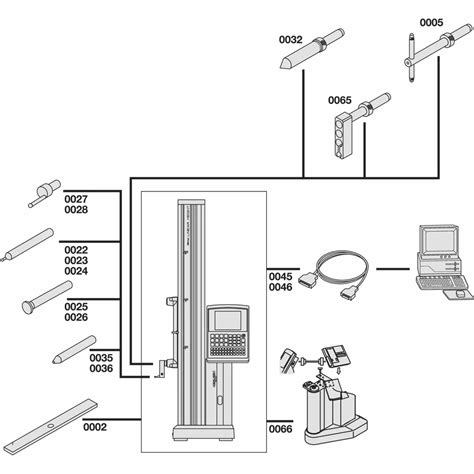 0032

0005

0065

0027
0028

0022
0023
0024

0025
0026

0035
0036

0002

0045
0046

0066