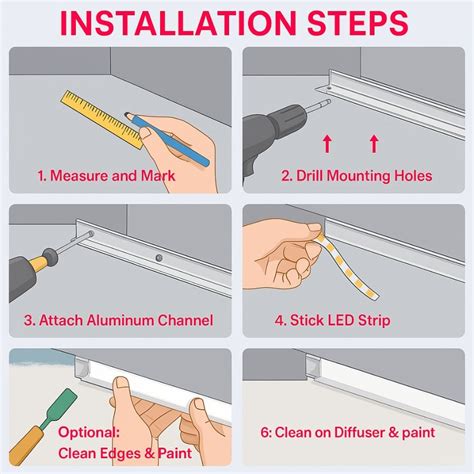 INSTALLATION STEPS

1. Measure and Mark

2. Drill Mounting Holes

3. Attach Aluminum Channel

4. Stick LED Strip

Optional:
Clean Edges & Paint

6: Clean on Diffuser & paint