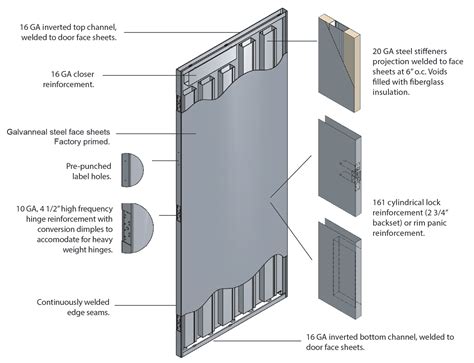 16 GA inverted top channel, welded to door face sheets.

16 GA closer reinforcement.

Galvanneal steel face sheets Factory primed.

Pre-punched label holes.

10 GA, 4 1/2" high frequency hinge reinforcement with conversion dimples to accomodate for heavy weight hinges.

Continuously welded edge seams.

20 GA steel stiffeners projection welded to face sheets at 6" o.c. Voids filled with fiberglass insulation.

161 cylindrical lock reinforcement (2 3/4" backset) or rim panic reinforcement.

16 GA inverted bottom channel, welded to door face sheets.