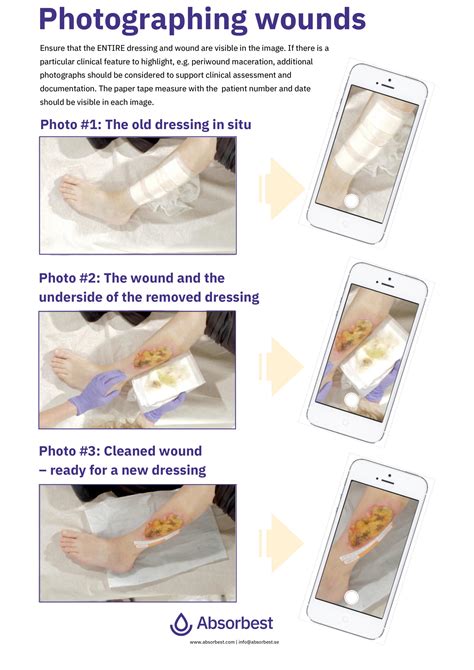 Photographing wounds

Ensure that the ENTIRE dressing and wound are visible in the image. If there is a particular clinical feature to highlight, e.g. periwound maceration, additional photographs should be considered to support clinical assessment and documentation. The paper tape measure with the patient number and date should be visible in each image.

Photo #1: The old dressing in situ

Photo #2: The wound and the underside of the removed dressing

Photo #3: Cleaned wound – ready for a new dressing

Absorbest

www.absorbest.com | info@absorbest.se