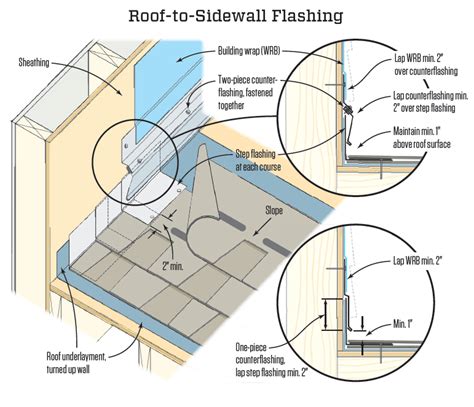 Roof-to-Sidewall Flashing

Sheathing

Building wrap (WRB)

Two-piece counterflashing, fastened together

Step flashing at each course

Slope

2" min.

Roof underlayment, turned up wall

Lap WRB min. 2" over counterflashing

Lap counterflashing min. 2" over step flashing

Maintain min. 1" above roof surface

Lap WRB min. 2"

Min. 1"

One-piece counterflashing, lap step flashing min. 2"