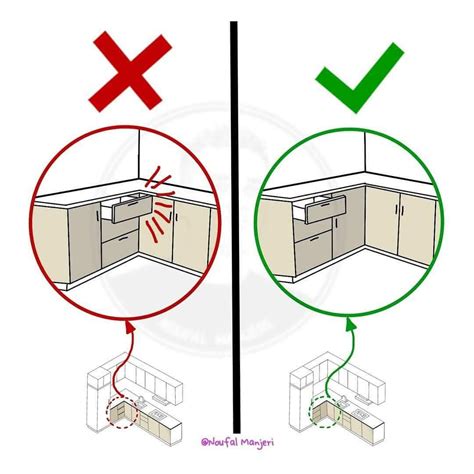 @Noufal Manjeri