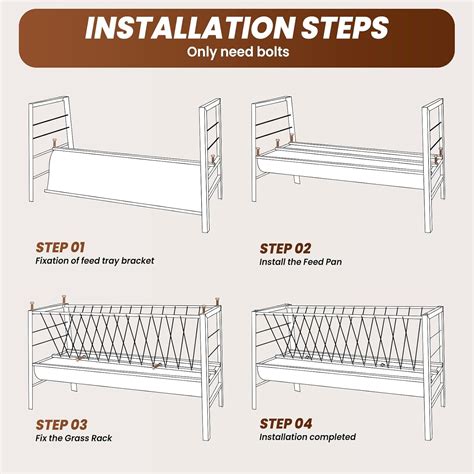 INSTALLATION STEPS
Only need bolts

STEP 01
Fixation of feed tray bracket

STEP 02
Install the Feed Pan

STEP 03
Fix the Grass Rack

STEP 04
Installation completed