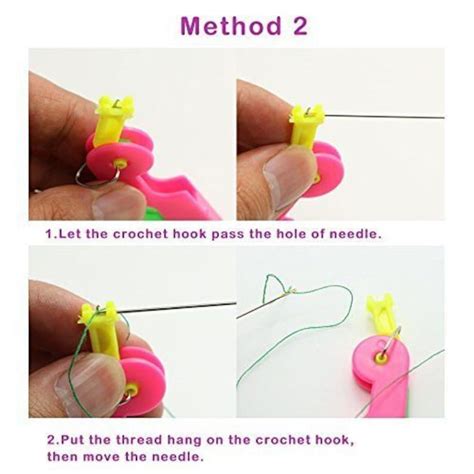 Method 2

1.Let the crochet hook pass the hole of needle.

2.Put the thread hang on the crochet hook, then move the needle.