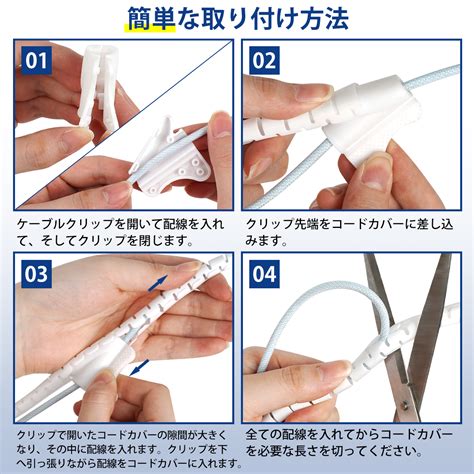 簡単な取り付け方法

01

ケーブルクリップを開いて配線を入れて、そしてクリップを閉じます。

02

クリップ先端をコードカバーに差し込みます。

03

クリップで開いたコードカバーの隙間が大きくなり、その中に配線を入れます。クリップを下へ引っ張りながら配線をコードカバーに入れます。

04

全ての配線を入れてからコードカバーを必要な長さを切ってください。