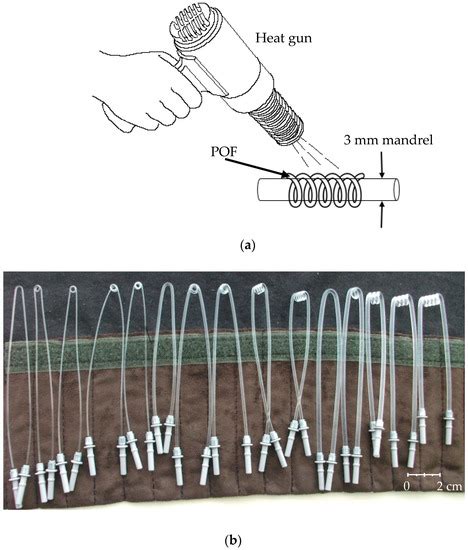 Heat gun
3 mm mandrel
POF
(a)
0 2 cm
(b)