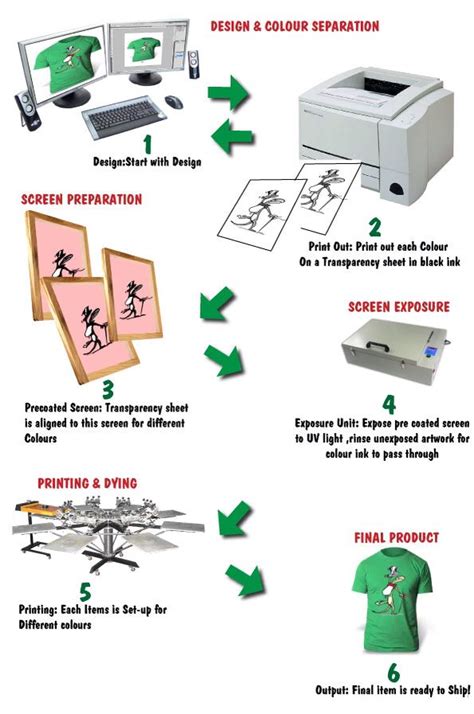 DESIGN & COLOUR SEPARATION

1
Design:Start with Design

2
Print Out: Print out each Colour On a Transparency sheet in black ink

SCREEN PREPARATION

3
Precoated Screen: Transparency sheet is aligned to this screen for different Colours

SCREEN EXPOSURE

4
Exposure Unit: Expose pre coated screen to UV light ,rinse unexposed artwork for colour ink to pass through

PRINTING & DYING

5
Printing: Each Items is Set-up for Different colours

FINAL PRODUCT

6
Output: Final item is ready to Ship!