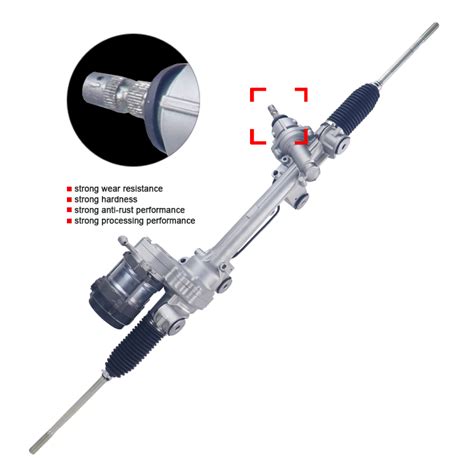 ■ strong wear resistance
■ strong hardness
■ strong anti-rust performance
■ strong processing performance