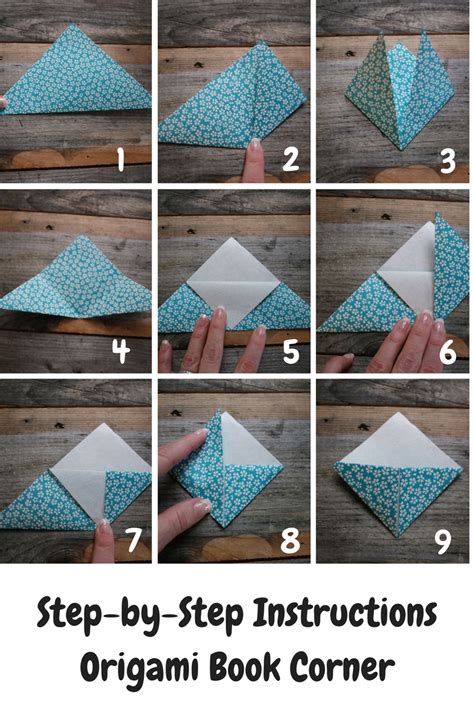 1
2
3
4
5
6
7
8
9

Step-by-Step Instructions
Origami Book Corner