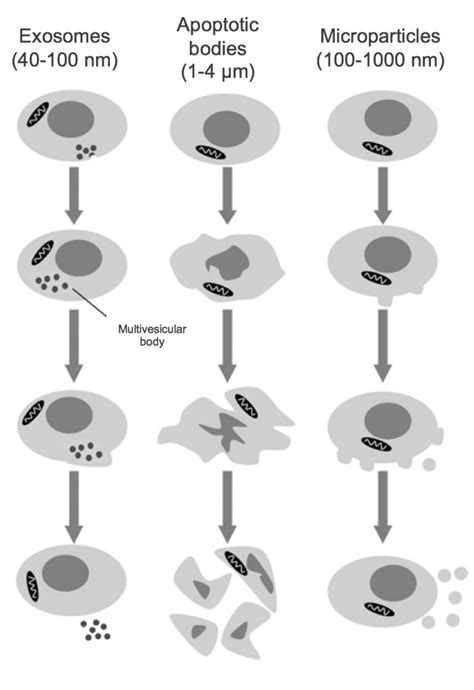 Exosomes (40-100 nm)

Apoptotic bodies (1-4 μm)

Microparticles (100-1000 nm)

Multivesicular body