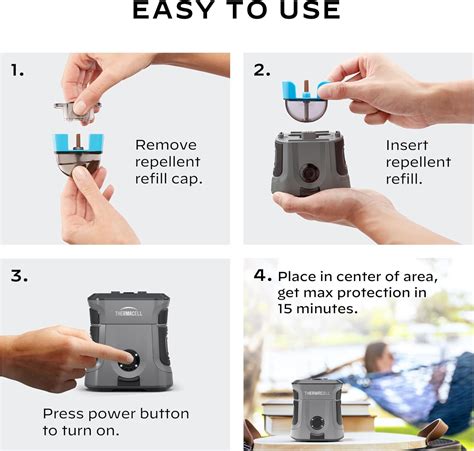 EASY TO USE

1.

Remove repellent refill cap.

2.

Insert repellent refill.

3.

THERMACELL

Press power button to turn on.

4. Place in center of area, get max protection in 15 minutes.

THERMACELL