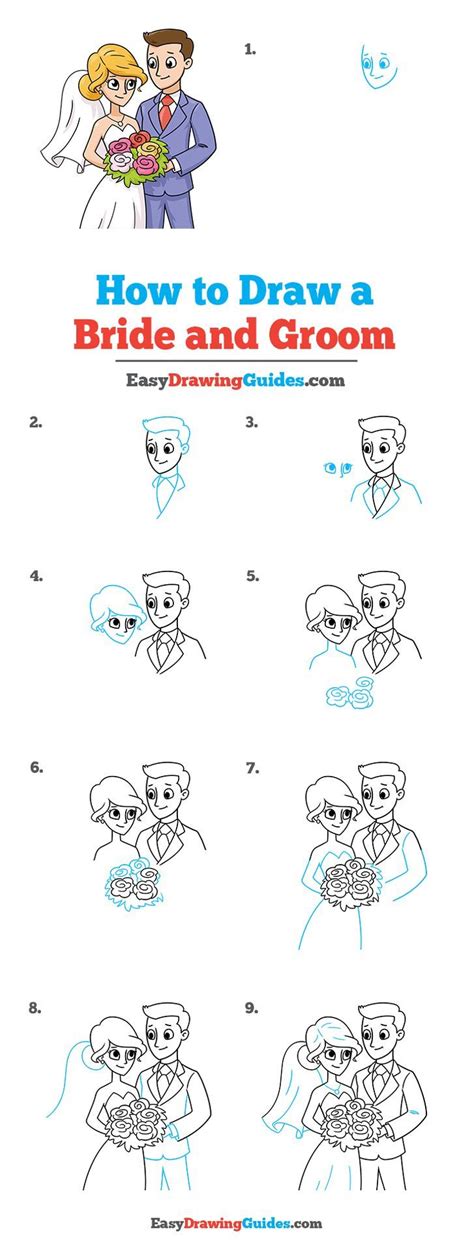 1.

How to Draw a Bride and Groom

EasyDrawingGuides.com

2.

3.

4.

5.

6.

7.

8.

9.

EasyDrawingGuides.com