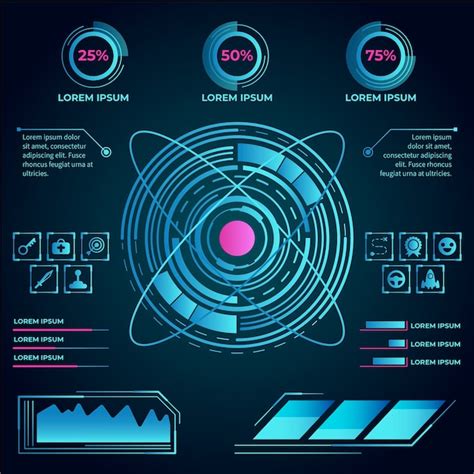 25%

LOREM IPSUM

50%

LOREM IPSUM

75%

LOREM IPSUM

Lorem ipsum dolor sit amet, consectetur adipiscing elit. Fusce rhoncus feugiat urna at ultricies.

Lorem ipsum dolor sit amet, consectetur adipiscing elit. Fusce rhoncus feugiat urna at ultricies.

LOREM IPSUM

LOREM IPSUM

LOREM IPSUM

LOREM IPSUM

LOREM IPSUM

LOREM IPSUM