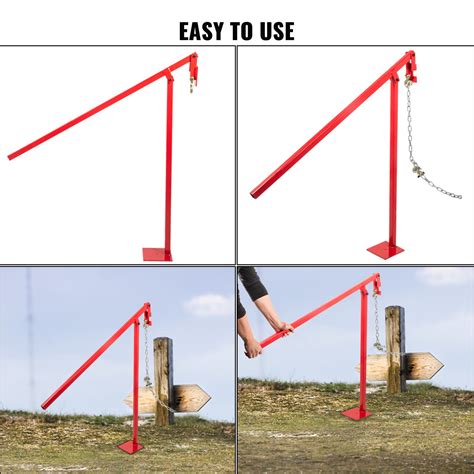 EASY TO USE