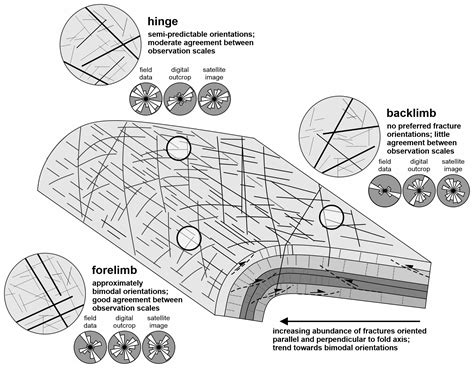 hinge
semi-predictable orientations; moderate agreement between observation scales

field data
digital outcrop
satellite image

backlimb
no preferred fracture orientations; little agreement between observation scales

field data
digital outcrop
satellite image

forelimb
approximately bimodal orientations; good agreement between observation scales

field data
digital outcrop
satellite image

increasing abundance of fractures oriented parallel and perpendicular to fold axis; trend towards bimodal orientations