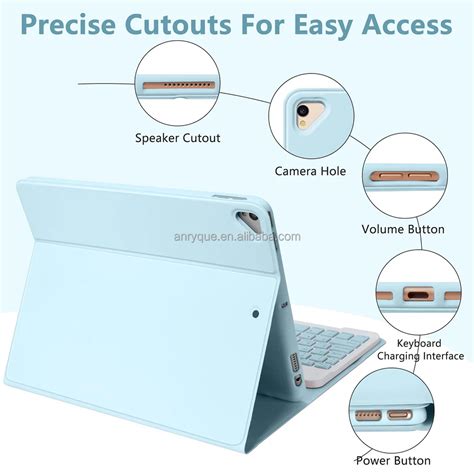 Precise Cutouts For Easy Access

Speaker Cutout

Camera Hole

Volume Button

anryque.en.alibaba.com

Keyboard Charging Interface

Power Button