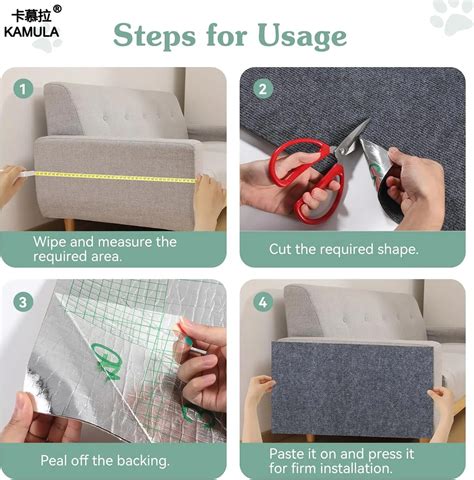 卡慕拉®
KAMULA

Steps for Usage

1
Wipe and measure the required area.

2
Cut the required shape.

3
Peal off the backing.

4
Paste it on and press it for firm installation.