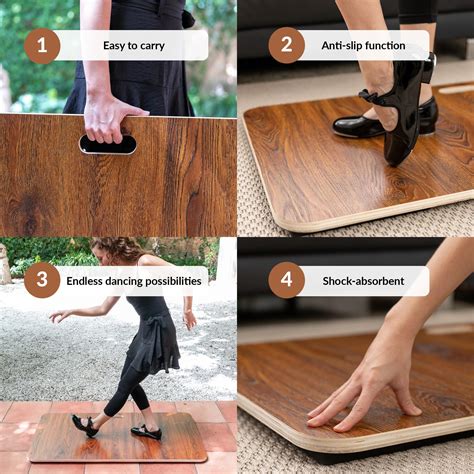 1 Easy to carry

2 Anti-slip function

3 Endless dancing possibilities

4 Shock-absorbent