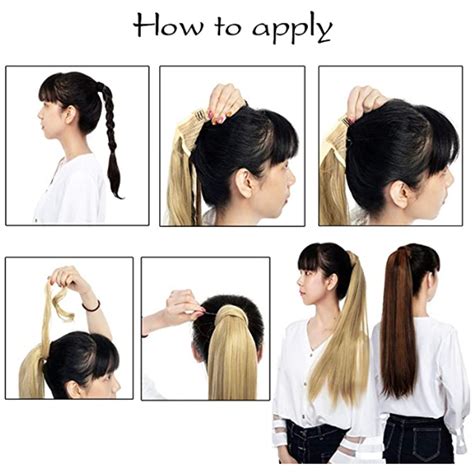 How to apply