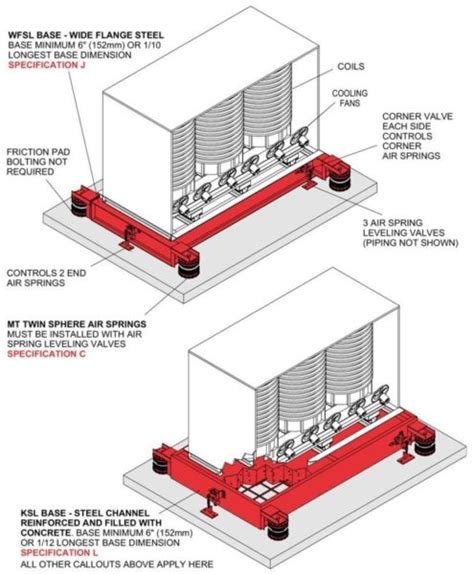 WFSL BASE - WIDE FLANGE STEEL
BASE MINIMUM 6" (152mm) OR 1/10 LONGEST BASE DIMENSION
SPECIFICATION J

COILS

COOLING FANS

CORNER VALVE EACH SIDE CONTROLS CORNER AIR SPRINGS

FRICTION PAD BOLTING NOT REQUIRED

3 AIR SPRING LEVELING VALVES (PIPING NOT SHOWN)

CONTROLS 2 END AIR SPRINGS

MT TWIN SPHERE AIR SPRINGS
MUST BE INSTALLED WITH AIR SPRING LEVELING VALVES
SPECIFICATION C

KSL BASE - STEEL CHANNEL REINFORCED AND FILLED WITH CONCRETE. BASE MINIMUM 6" (152mm) OR 1/12 LONGEST BASE DIMENSION
SPECIFICATION L
ALL OTHER CALLOUTS ABOVE APPLY HERE