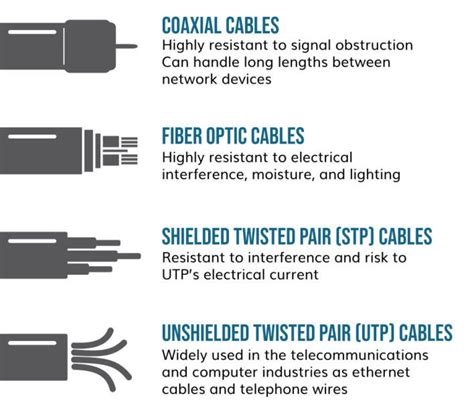 COAXIAL CABLES
Highly resistant to signal obstruction
Can handle long lengths between network devices

FIBER OPTIC CABLES
Highly resistant to electrical interference, moisture, and lighting

SHIELDED TWISTED PAIR (STP) CABLES
Resistant to interference and risk to UTP's electrical current

UNSHIELDED TWISTED PAIR (UTP) CABLES
Widely used in the telecommunications and computer industries as ethernet cables and telephone wires